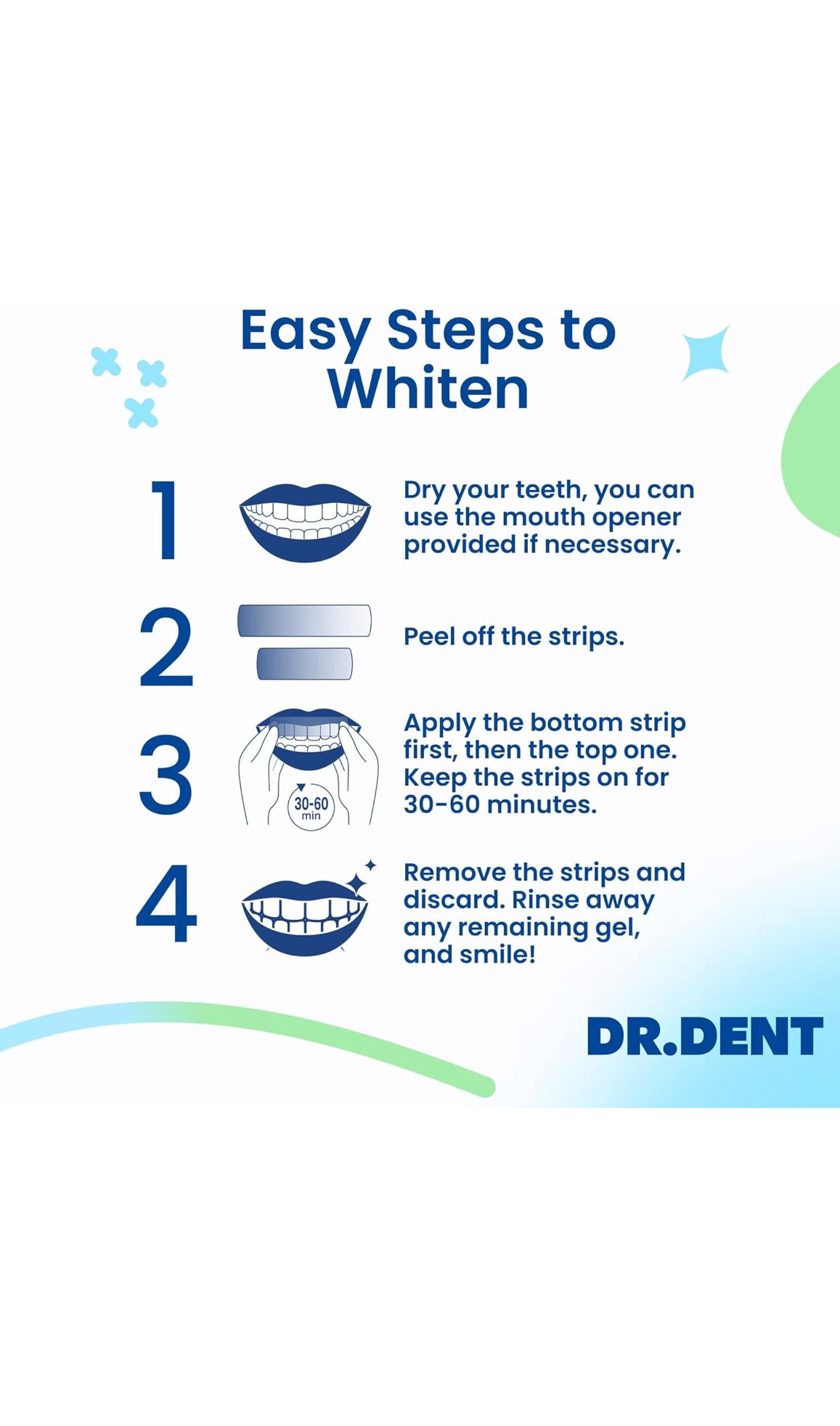 Easy Steps to Whiten

1 Dry your teeth, you can use the mouth opener provided if necessary.

2 Peel off the strips.

3 30-60 min Apply the bottom strip first, then the top one. Keep the strips on for 30-60 minutes.

4 Remove the strips and discard. Rinse away any remaining gel, and smile!

DR.DENT